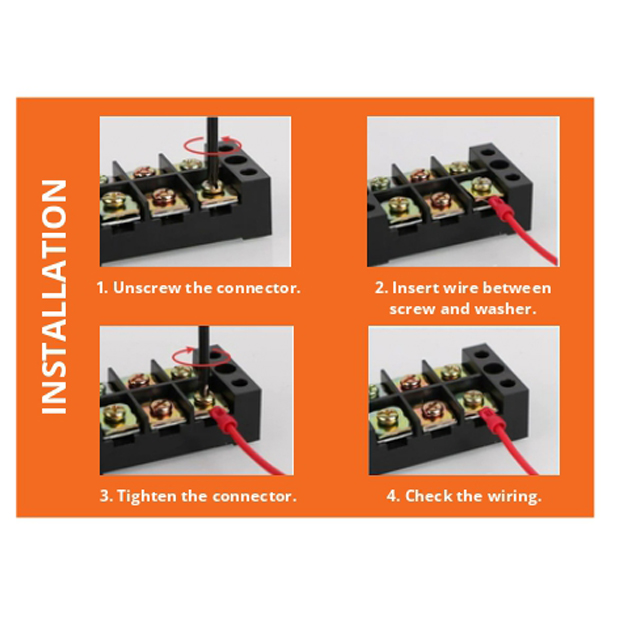 INSTALLATION

1. Unscrew the connector.

2. Insert wire between screw and washer.

3. Tighten the connector.

4. Check the wiring.