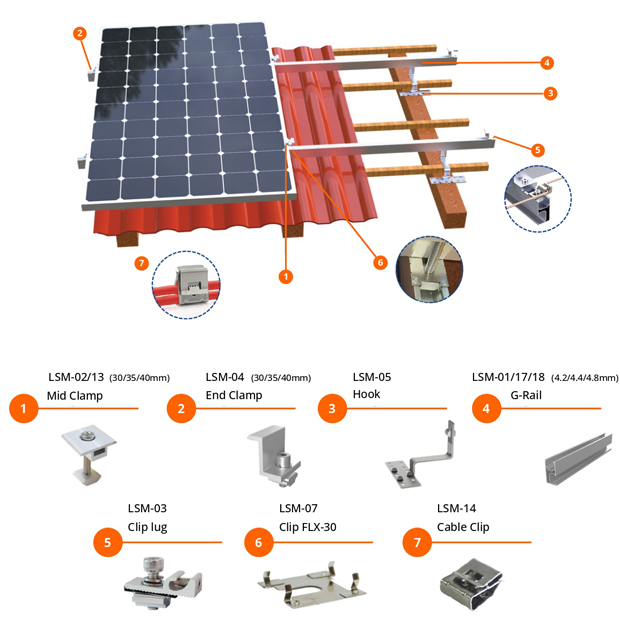 2

4

3

5

7

1

6

LSM-02/13 (30/35/40mm)
Mid Clamp
1

LSM-04 (30/35/40mm)
End Clamp
2

LSM-05
Hook
3

LSM-01/17/18 (4.2/4.4/4.8mm)
G-Rail
4

LSM-03
Clip lug
5

LSM-07
Clip FLX-30
6

LSM-14
Cable Clip
7