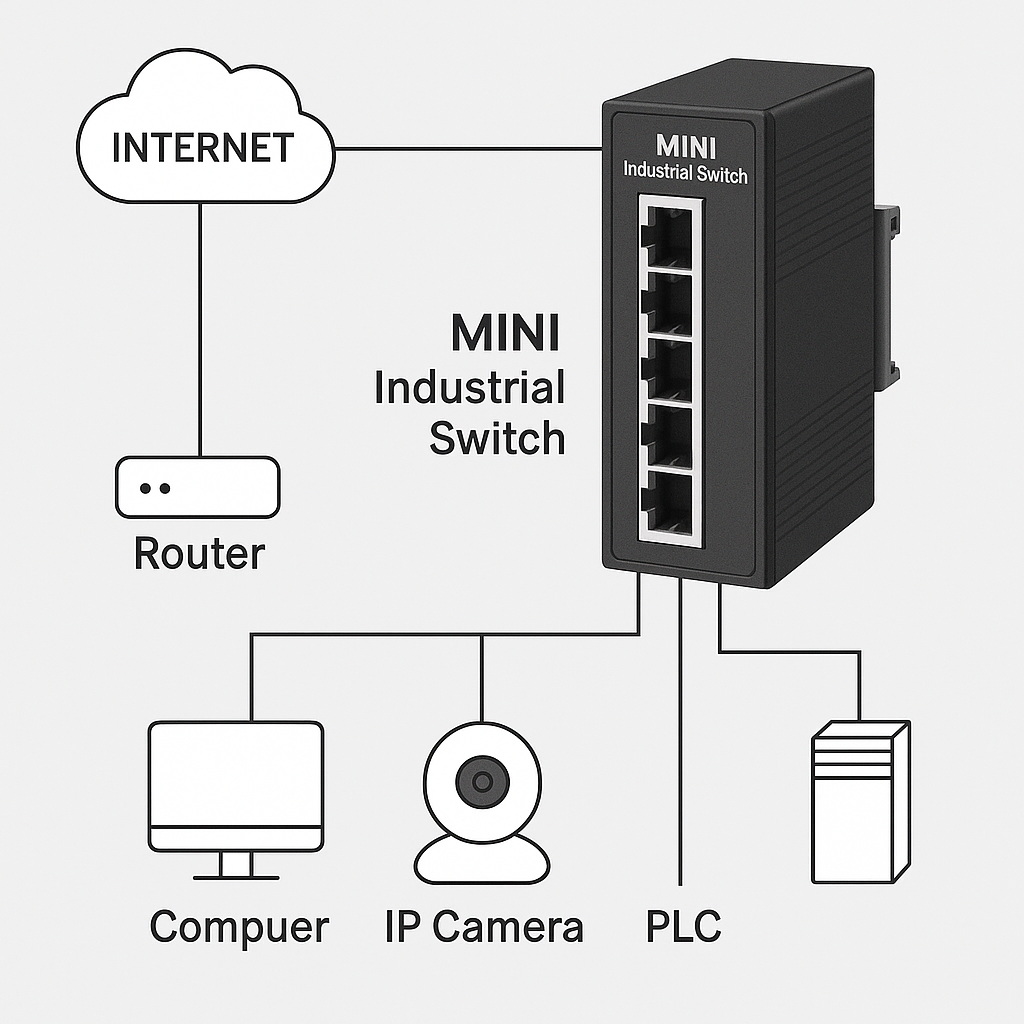 INTERNET

MINI
Industrial Switch

MINI
Industrial
Switch

Router

Compuer

IP Camera

PLC