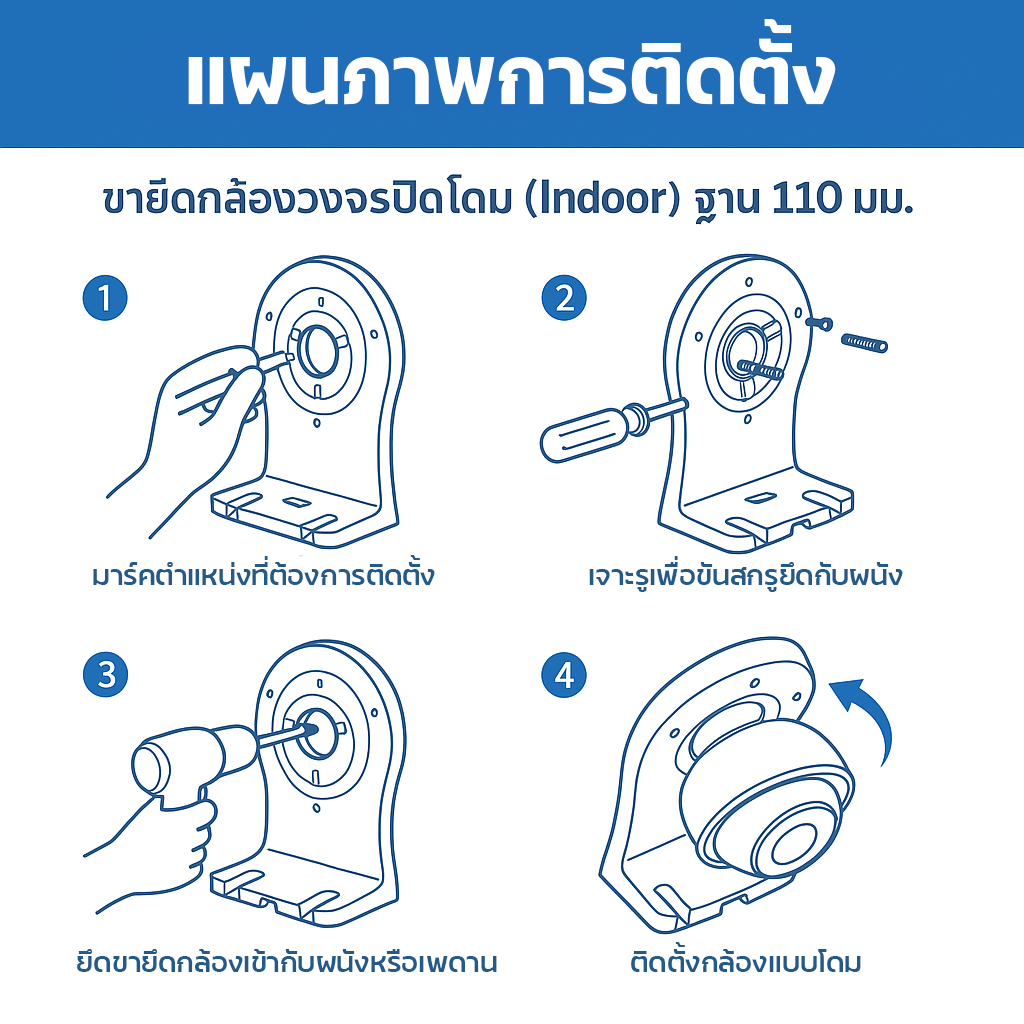 แผนภาพการติดตั้ง

ขายึดกล้องวงจรปิดโดม (Indoor) ฐาน 110 มม.

1

มาร์คตำแหน่งที่ต้องการติดตั้ง

2

เจาะรูเพื่อขันสกรูยึดกับผนัง

3

ยึดขายึดกล้องเข้ากับผนังหรือเพดาน

4

ติดตั้งกล้องแบบโดม